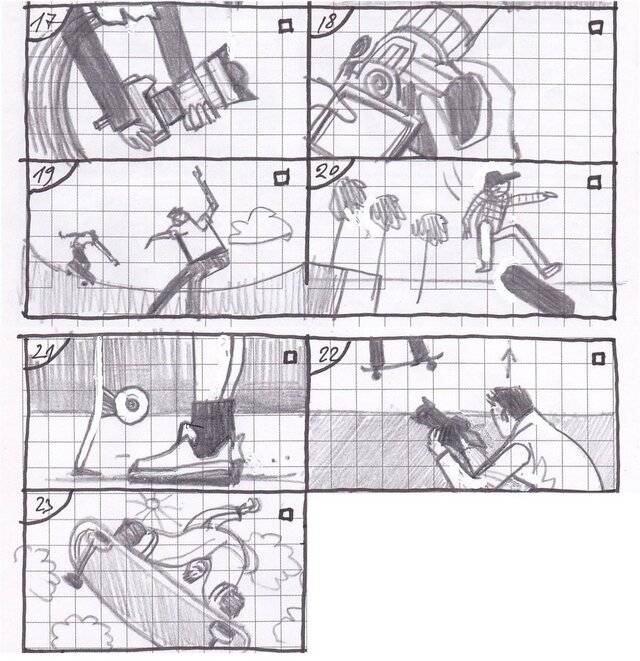 17

18

19

20

21

22

23